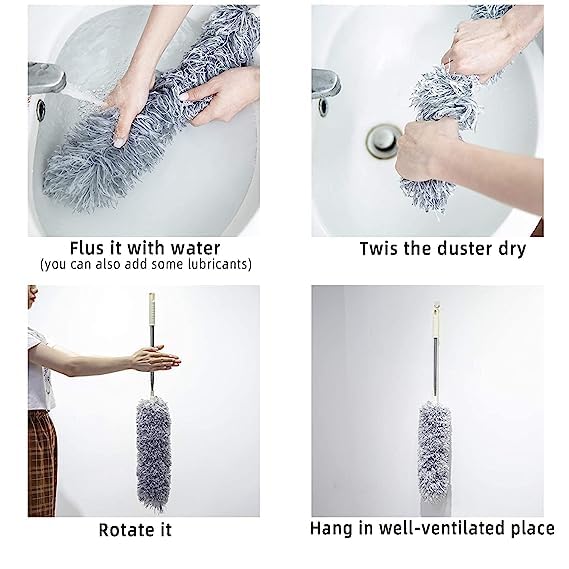 Flus it with water
(you can also add some lubricants)

Twis the duster dry

Rotate it

Hang in well-ventilated place